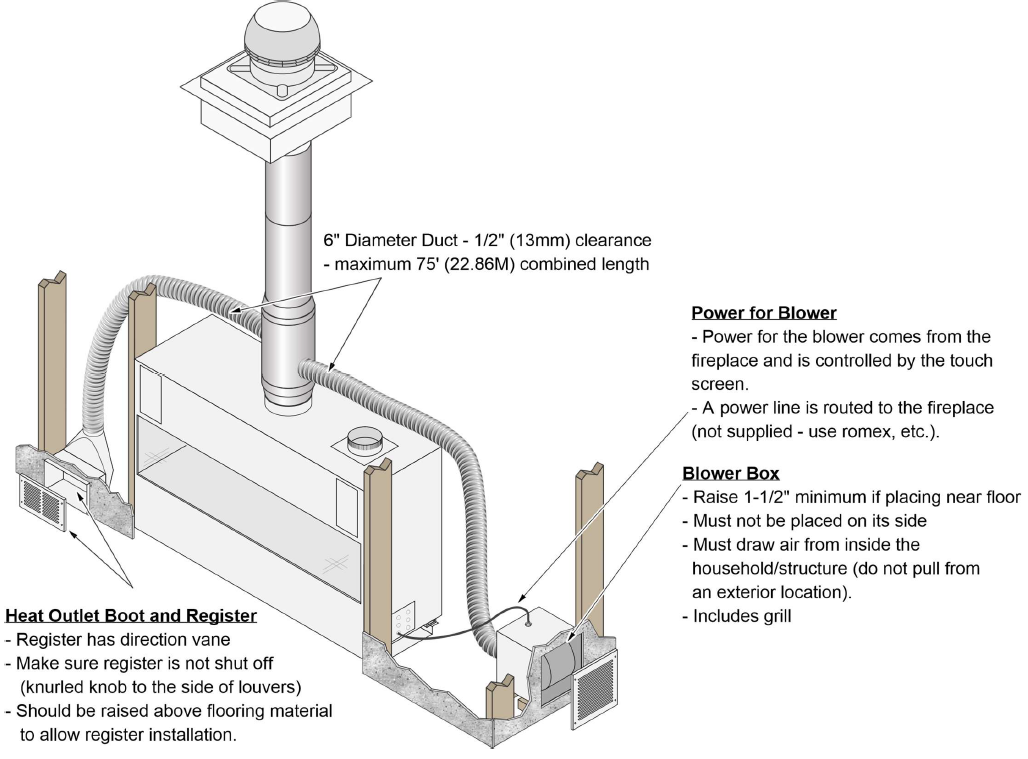 6" Diameter Duct - 1/2" (13mm) clearance
- maximum 75' (22.86M) combined length

Power for Blower
- Power for the blower comes from the fireplace and is controlled by the touch screen.
- A power line is routed to the fireplace (not supplied - use romex, etc.).

Blower Box
- Raise 1-1/2" minimum if placing near floor
- Must not be placed on its side
- Must draw air from inside the household/structure (do not pull from an exterior location).
- Includes grill

Heat Outlet Boot and Register
- Register has direction vane
- Make sure register is not shut off (knurled knob to the side of louvers)
- Should be raised above flooring material to allow register installation.